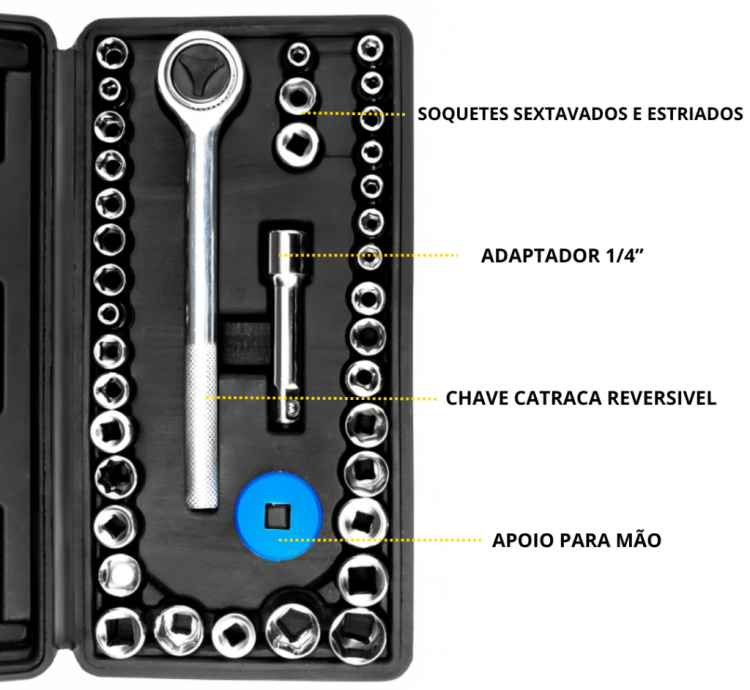 SOQUETES SEXTAVADOS E ESTRIADOS

ADAPTADOR 1/4”

CHAVE CATRACA REVERSIVEL

APOIO PARA MÃO