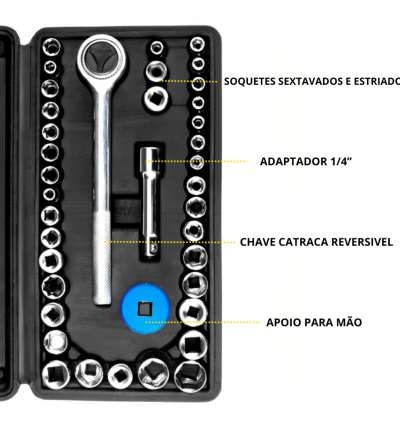 SOQUETES SEXTAVADOS E ESTRIADO

ADAPTADOR 1/4”

CHAVE CATRACA REVERSIVEL

APOIO PARA MÃO